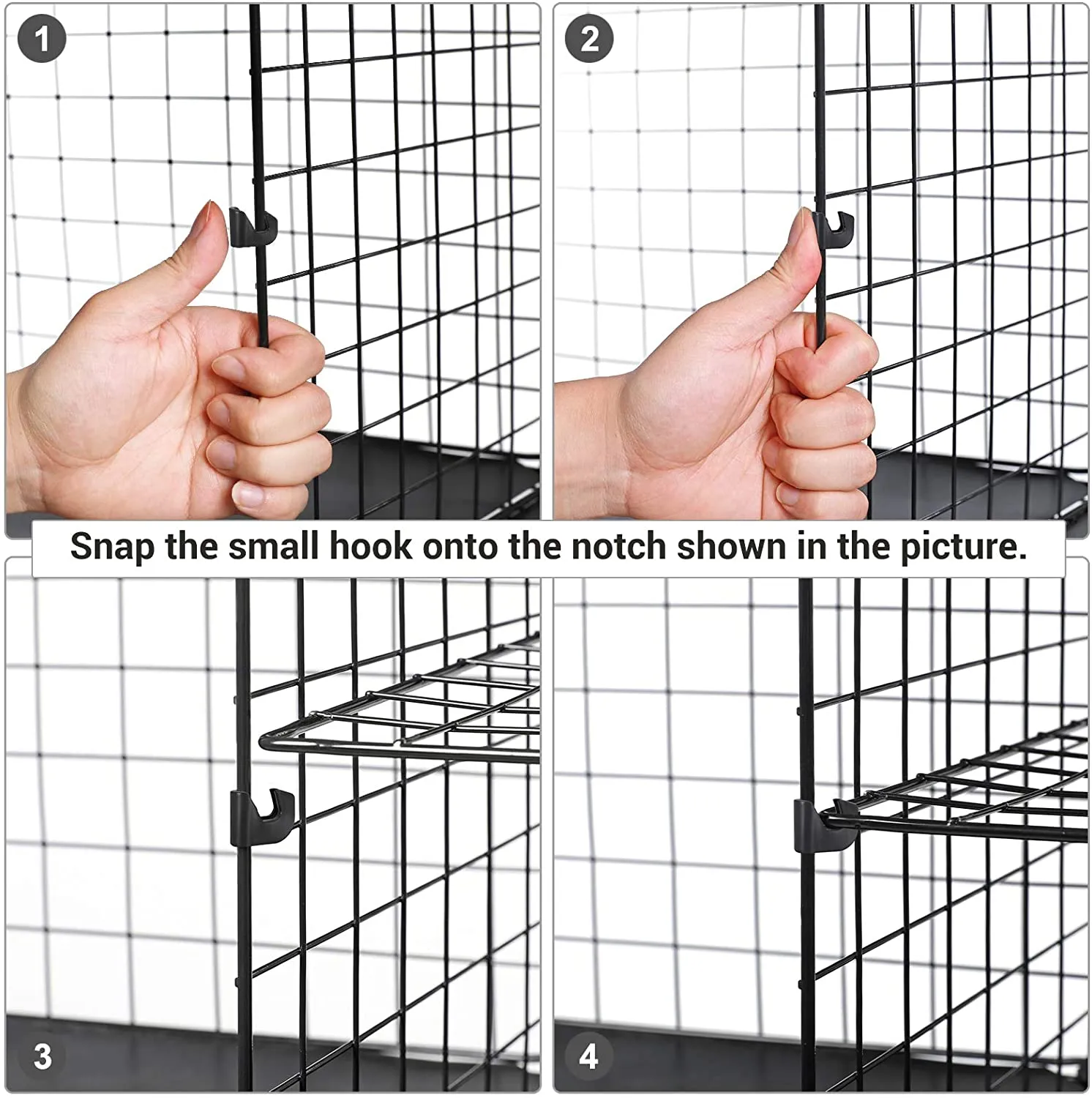 1

2

Snap the small hook onto the notch shown in the picture.

3

4